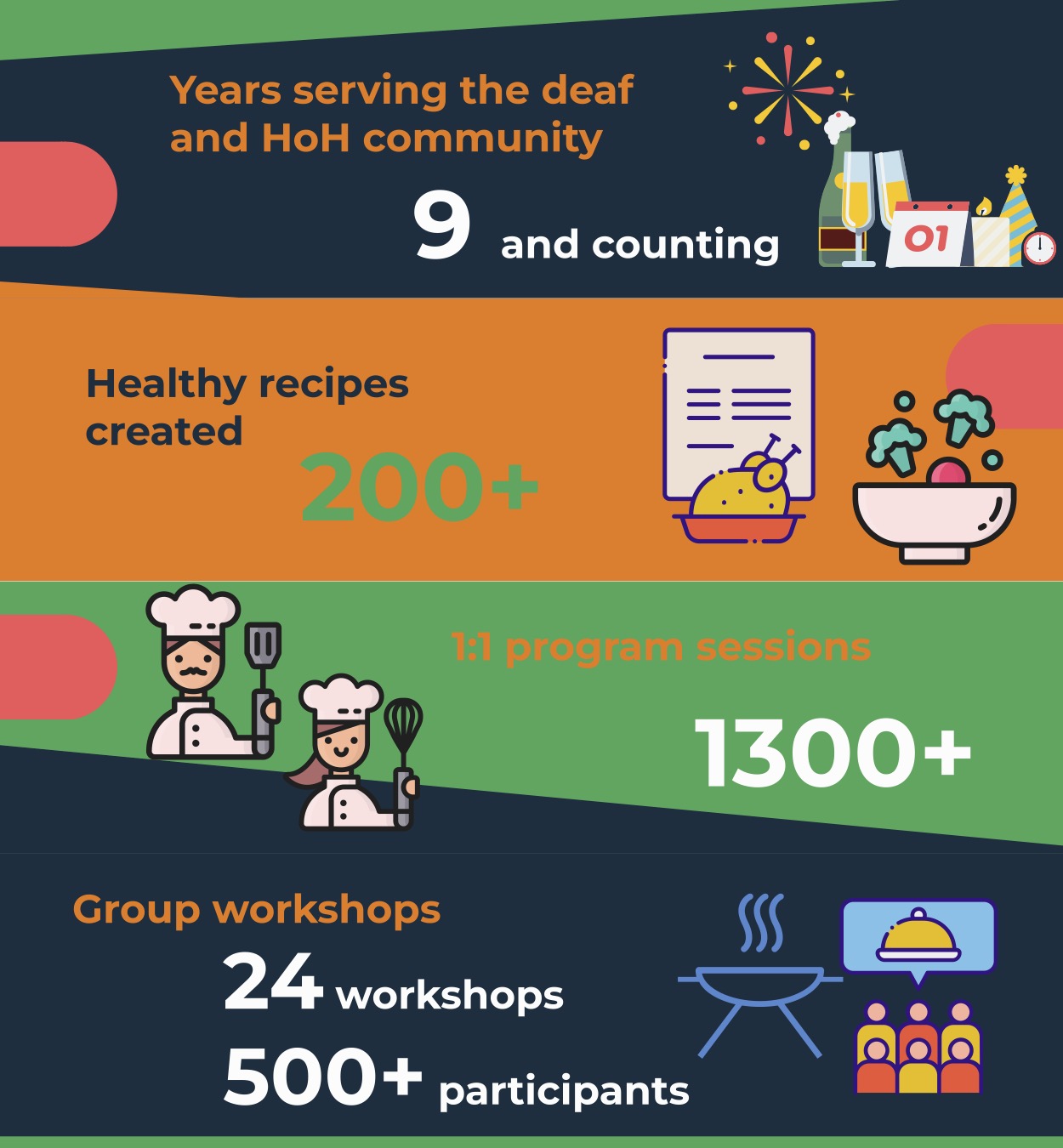 Years serving the deaf and HoH community

9 and counting

01

Healthy recipes created

200+

1:1 program sessions

1300+

Group workshops

24 workshops

500+ participants